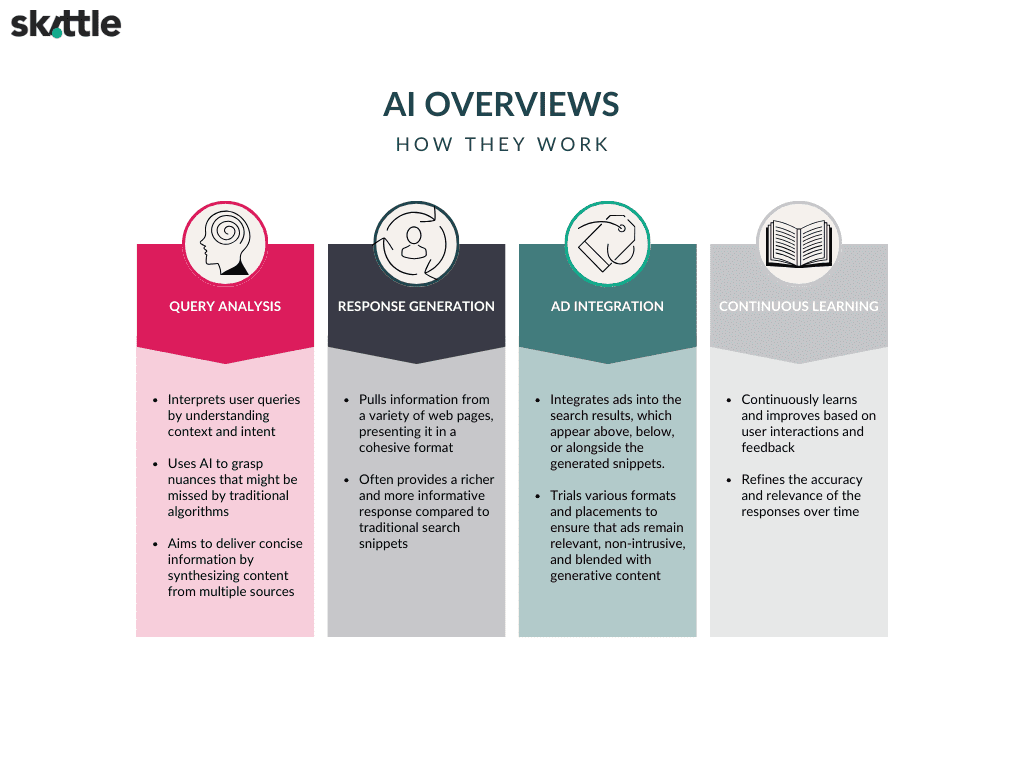 skittle

AI OVERVIEWS

HOW THEY WORK

QUERY ANALYSIS

- Interprets user queries by understanding context and intent
- Uses AI to grasp nuances that might be missed by traditional algorithms
- Aims to deliver concise information by synthesizing content from multiple sources

RESPONSE GENERATION

- Pulls information from a variety of web pages, presenting it in a cohesive format
- Often provides a richer and more informative response compared to traditional search snippets

AD INTEGRATION

- Integrates ads into the search results, which appear above, below, or alongside the generated snippets.
- Trials various formats and placements to ensure that ads remain relevant, non-intrusive, and blended with generative content

CONTINUOUS LEARNING

- Continuously learns and improves based on user interactions and feedback
- Refines the accuracy and relevance of the responses over time